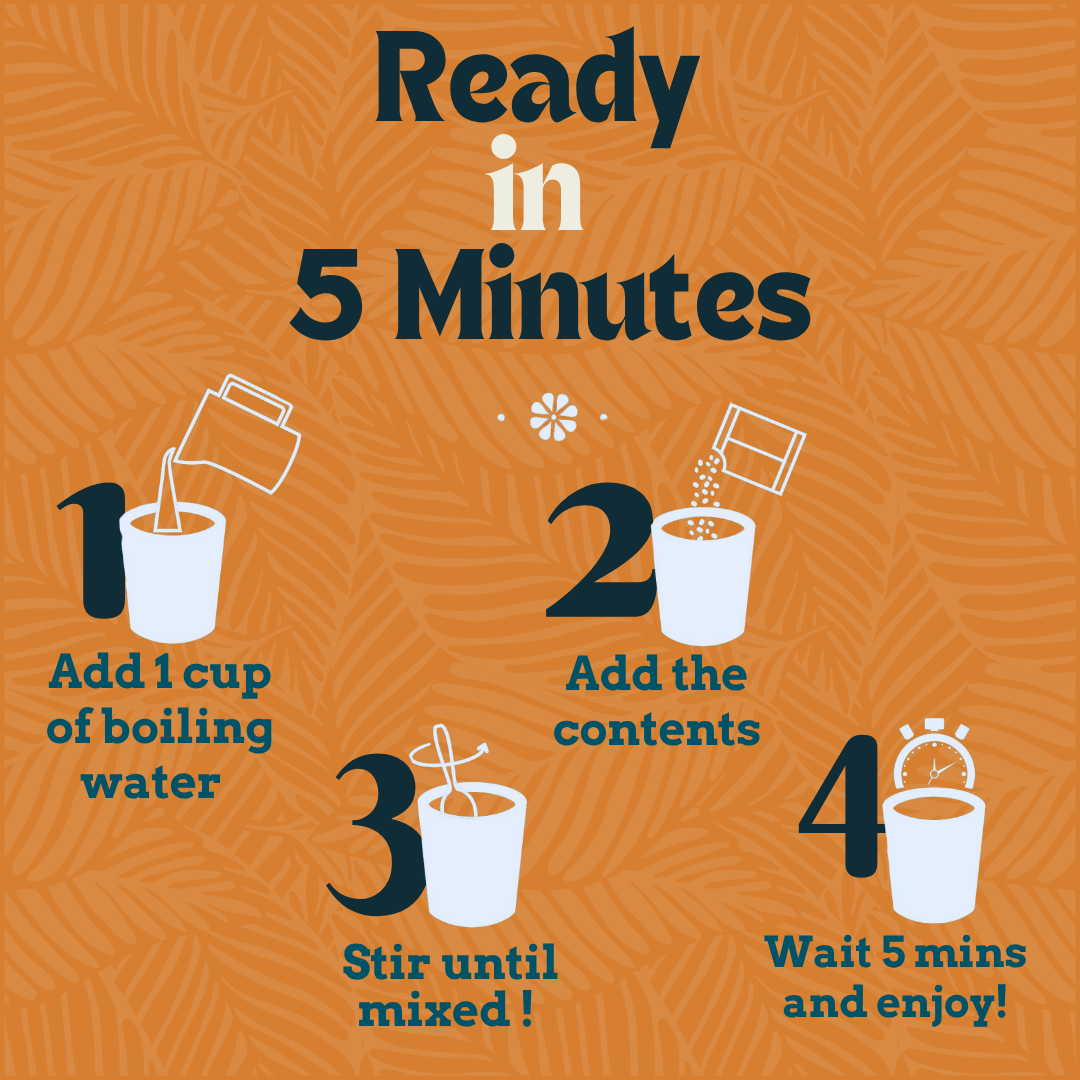 Ready
in
5 Minutes

1
Add 1 cup of boiling water

2
Add the contents

3
Stir until mixed !

4
Wait 5 mins and enjoy!